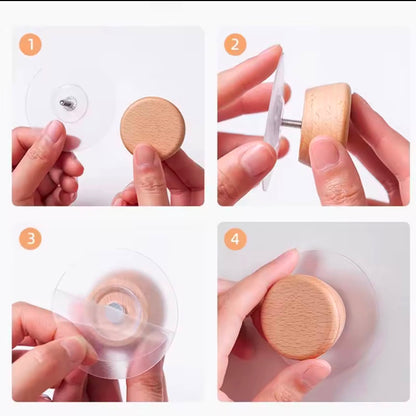 1

2

3

4