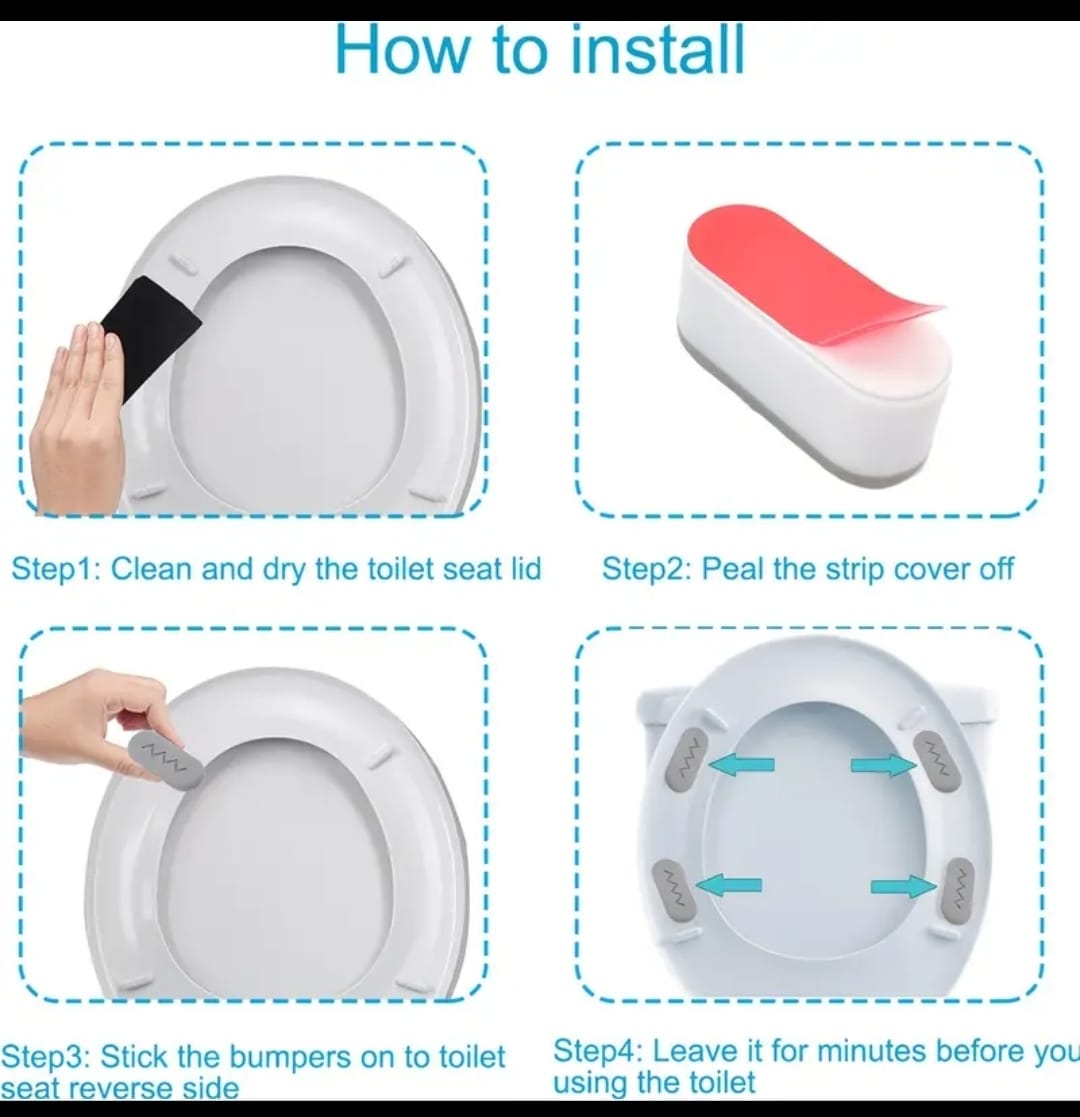 How to install

Step1: Clean and dry the toilet seat lid

Step2: Peal the strip cover off

Step3: Stick the bumpers on to toilet seat reverse side

Step4: Leave it for minutes before you using the toilet