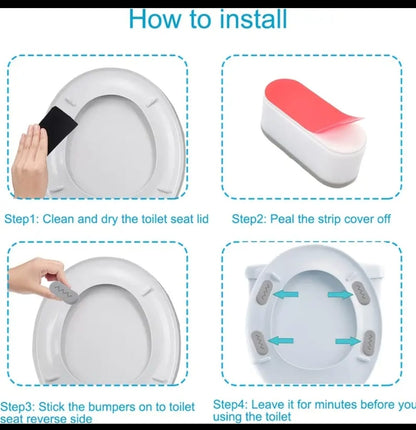 How to install

Step1: Clean and dry the toilet seat lid

Step2: Peal the strip cover off

Step3: Stick the bumpers on to toilet seat reverse side

Step4: Leave it for minutes before you using the toilet